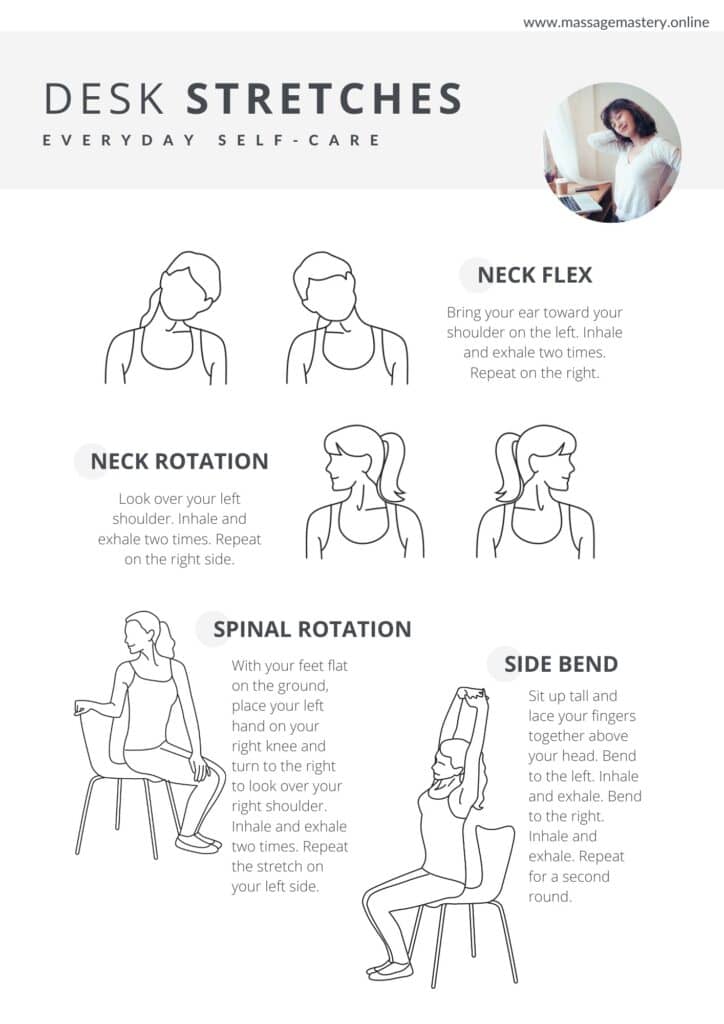 www.massagemastery.online

DESK STRETCHES

EVERYDAY SELF-CARE

NECK FLEX

Bring your ear toward your shoulder on the left. Inhale and exhale two times. Repeat on the right.

NECK ROTATION

Look over your left shoulder. Inhale and exhale two times. Repeat on the right side.

SPINAL ROTATION

With your feet flat on the ground, place your left hand on your right knee and turn to the right to look over your right shoulder. Inhale and exhale two times. Repeat the stretch on your left side.

SIDE BEND

Sit up tall and lace your fingers together above your head. Bend to the left. Inhale and exhale. Bend to the right. Inhale and exhale. Repeat for a second round.