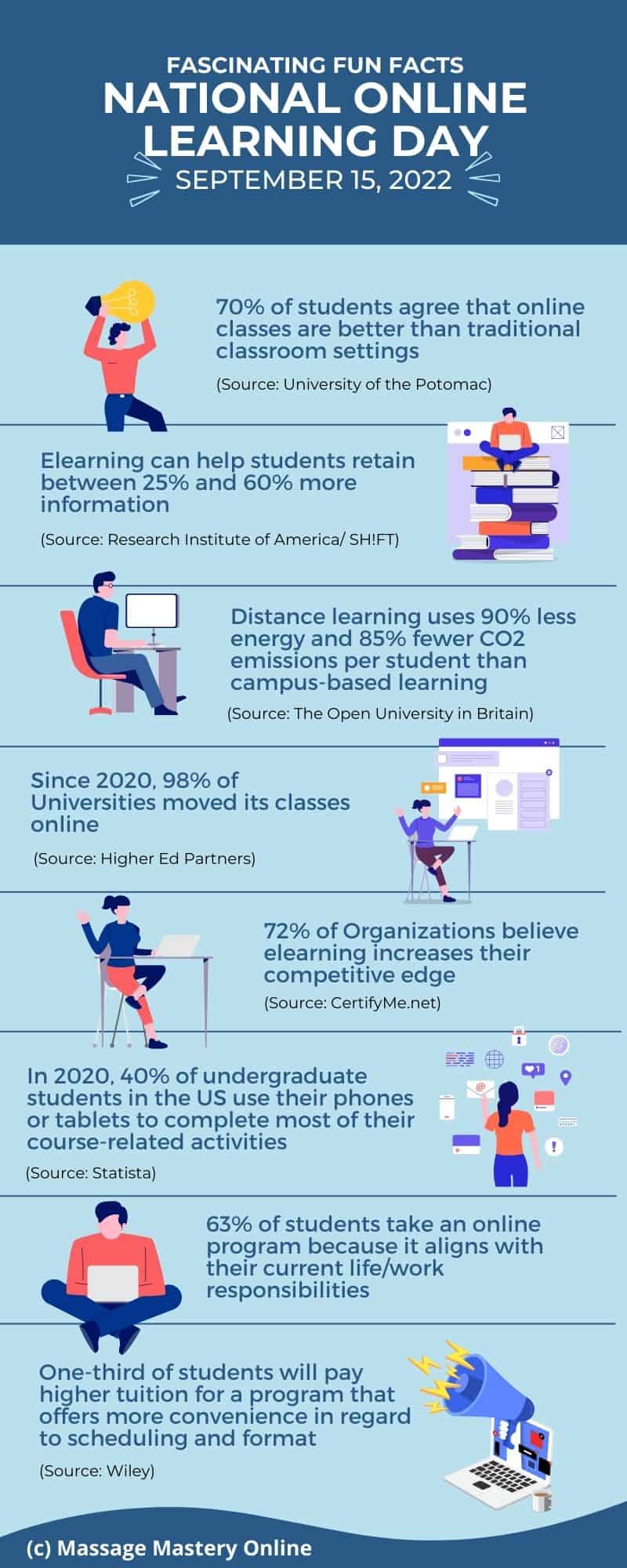 FASCINATING FUN FACTS
NATIONAL ONLINE LEARNING DAY
SEPTEMBER 15, 2022

70% of students agree that online classes are better than traditional classroom settings

(Source: University of the Potomac)

Elearning can help students retain between 25% and 60% more information

(Source: Research Institute of America/ SH!FT)

Distance learning uses 90% less energy and 85% fewer CO2 emissions per student than campus-based learning

(Source: The Open University in Britain)

Since 2020, 98% of Universities moved its classes online

(Source: Higher Ed Partners)

72% of Organizations believe elearning increases their competitive edge

(Source: CertifyMe.net)

In 2020, 40% of undergraduate students in the US use their phones or tablets to complete most of their course-related activities

(Source: Statista)

63% of students take an online program because it aligns with their current life/work responsibilities

One-third of students will pay higher tuition for a program that offers more convenience in regard to scheduling and format

(Source: Wiley)

(c) Massage Mastery Online